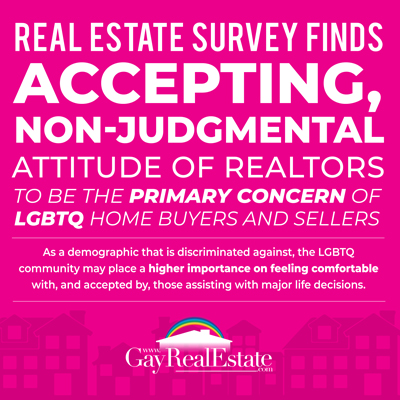 REAL ESTATE SURVEY FINDS ACCEPTING, NON-JUDGMENTAL ATTITUDE OF REALTORS TO BE THE PRIMARY CONCERN OF LGBTQ HOME BUYERS AND SELLERS

As a demographic that is discriminated against, the LGBTQ community may place a higher importance on feeling comfortable with, and accepted by, those assisting with major life decisions.

www.GayRealEstate.com